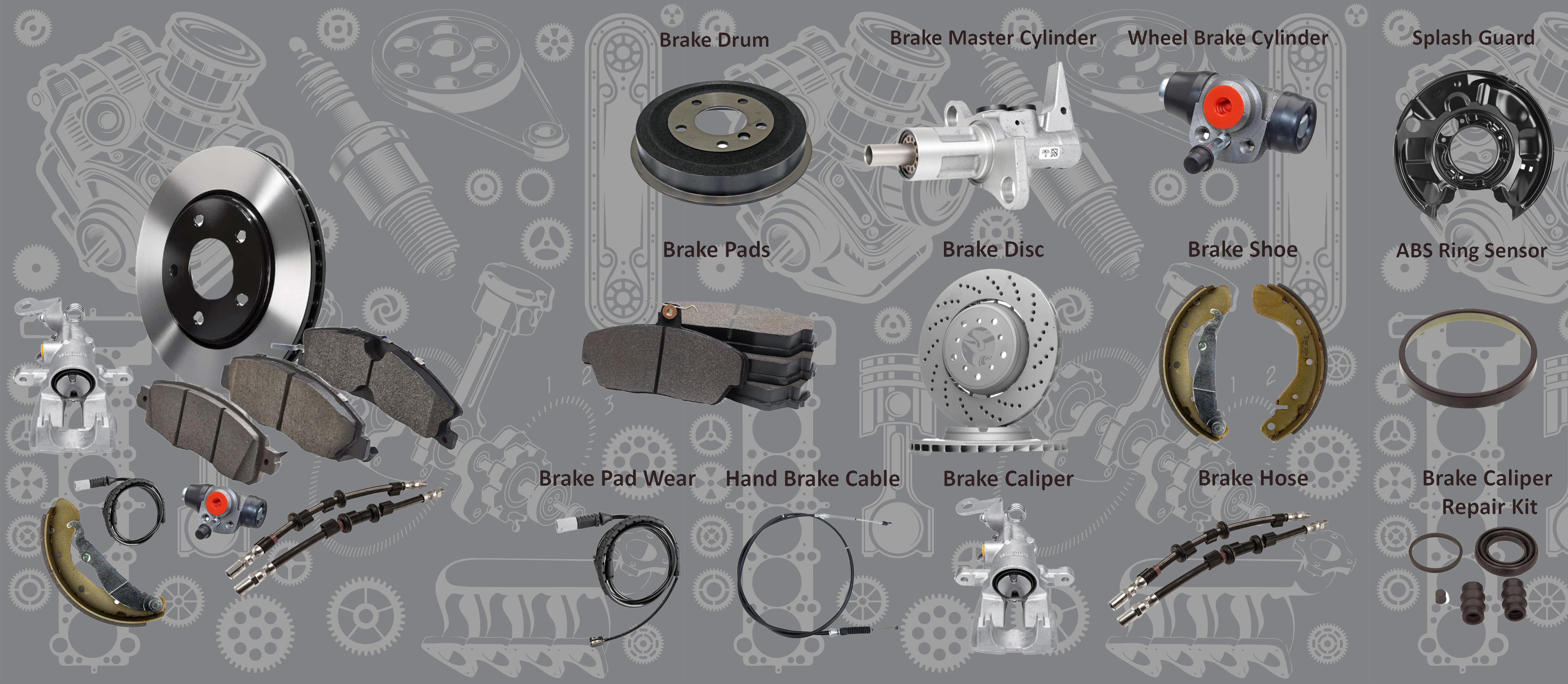 Brake Drum

Brake Master Cylinder

Wheel Brake Cylinder

Splash Guard

Brake Pads

Brake Disc

Brake Shoe

ABS Ring Sensor

Brake Pad Wear

Hand Brake Cable

Brake Caliper

Brake Hose

Brake Caliper Repair Kit