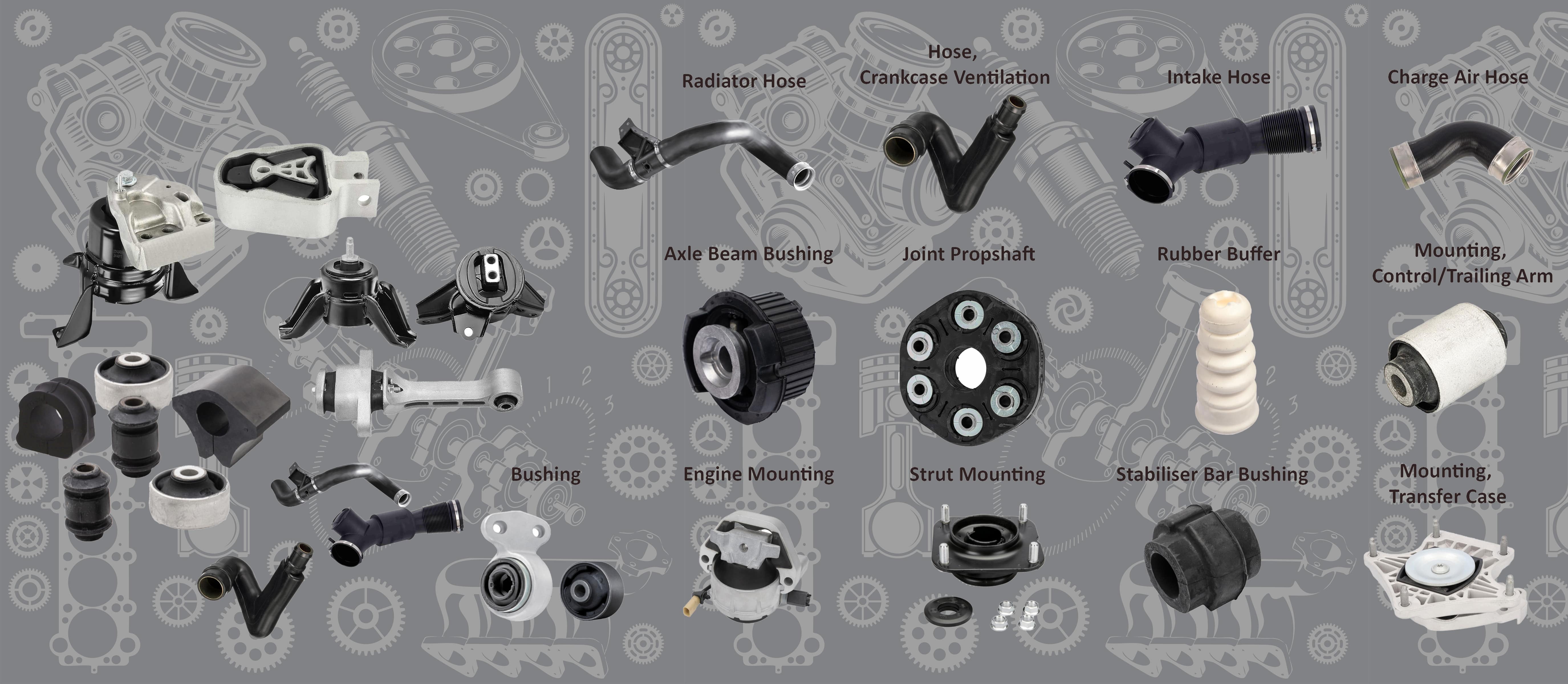 Radiator Hose

Hose,
Crankcase Ventilation

Intake Hose

Charge Air Hose

Axle Beam Bushing

Joint Propshaft

Rubber Buffer

Mounting,
Control/Trailing Arm

Bushing

Engine Mounting

Strut Mounting

Stabiliser Bar Bushing

Mounting,
Transfer Case