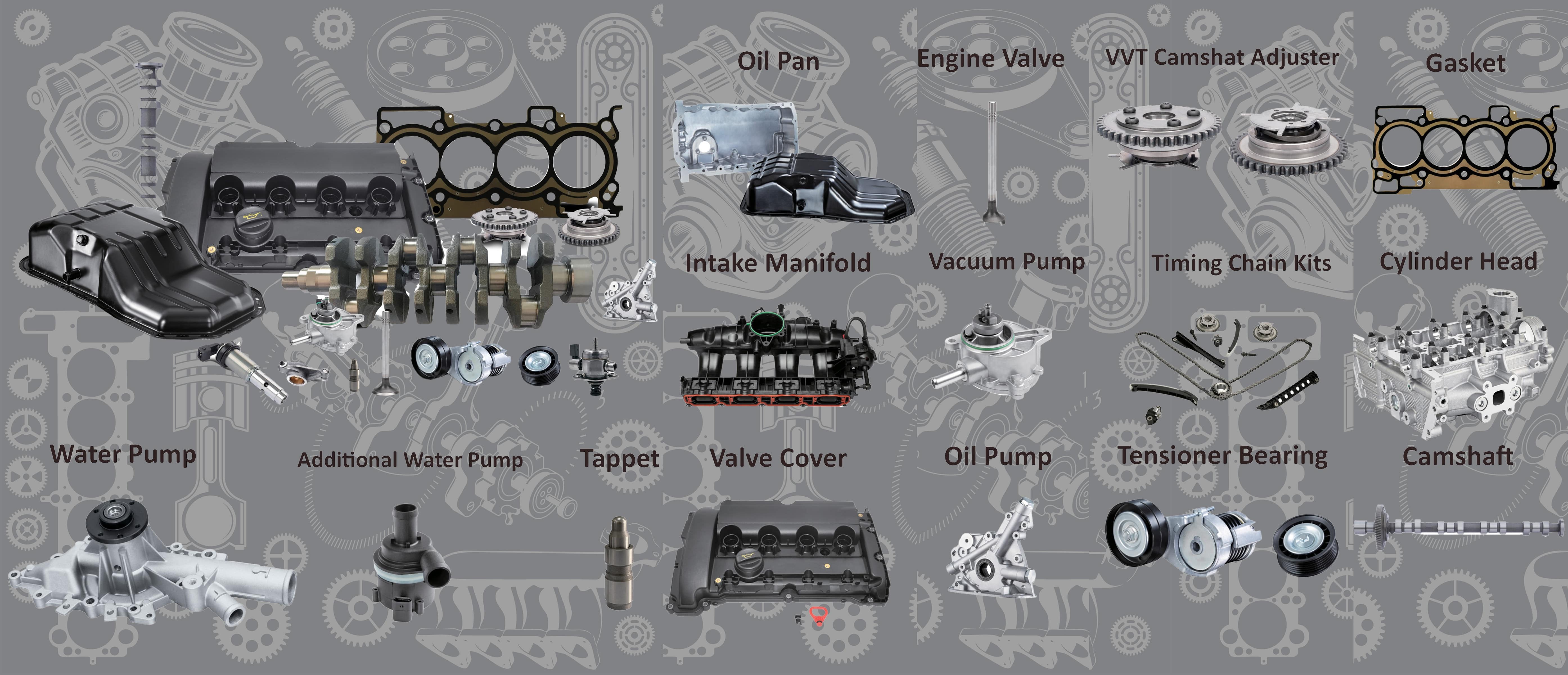 Oil Pan

Engine Valve

VVT Camshat Adjuster

Gasket

Intake Manifold

Vacuum Pump

Timing Chain Kits

Cylinder Head

Water Pump

Additional Water Pump

Tappet

Valve Cover

Oil Pump

Tensioner Bearing

Camshaft