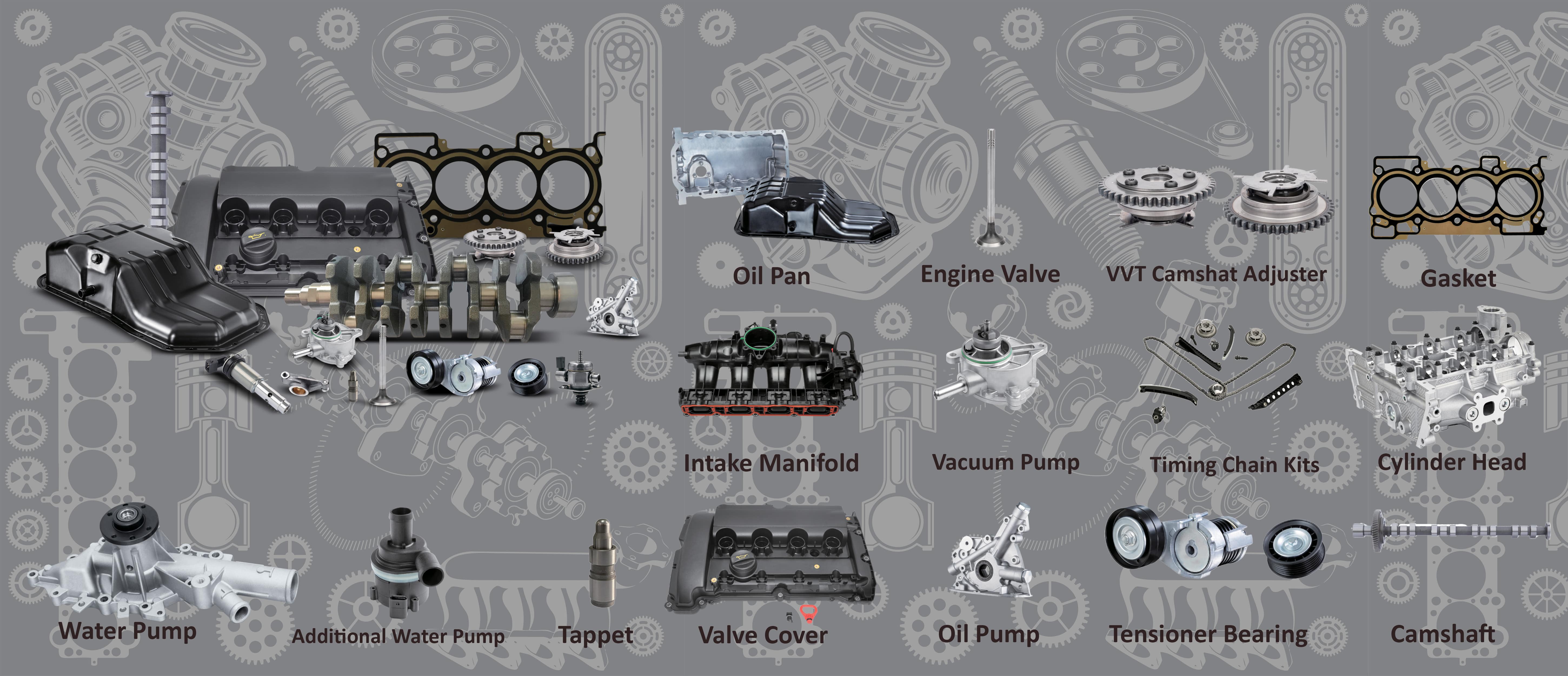 Oil Pan

Engine Valve

VVT Camshat Adjuster

Gasket

Intake Manifold

Vacuum Pump

Timing Chain Kits

Cylinder Head

Water Pump

Additional Water Pump

Tappet

Valve Cover

Oil Pump

Tensioner Bearing

Camshaft