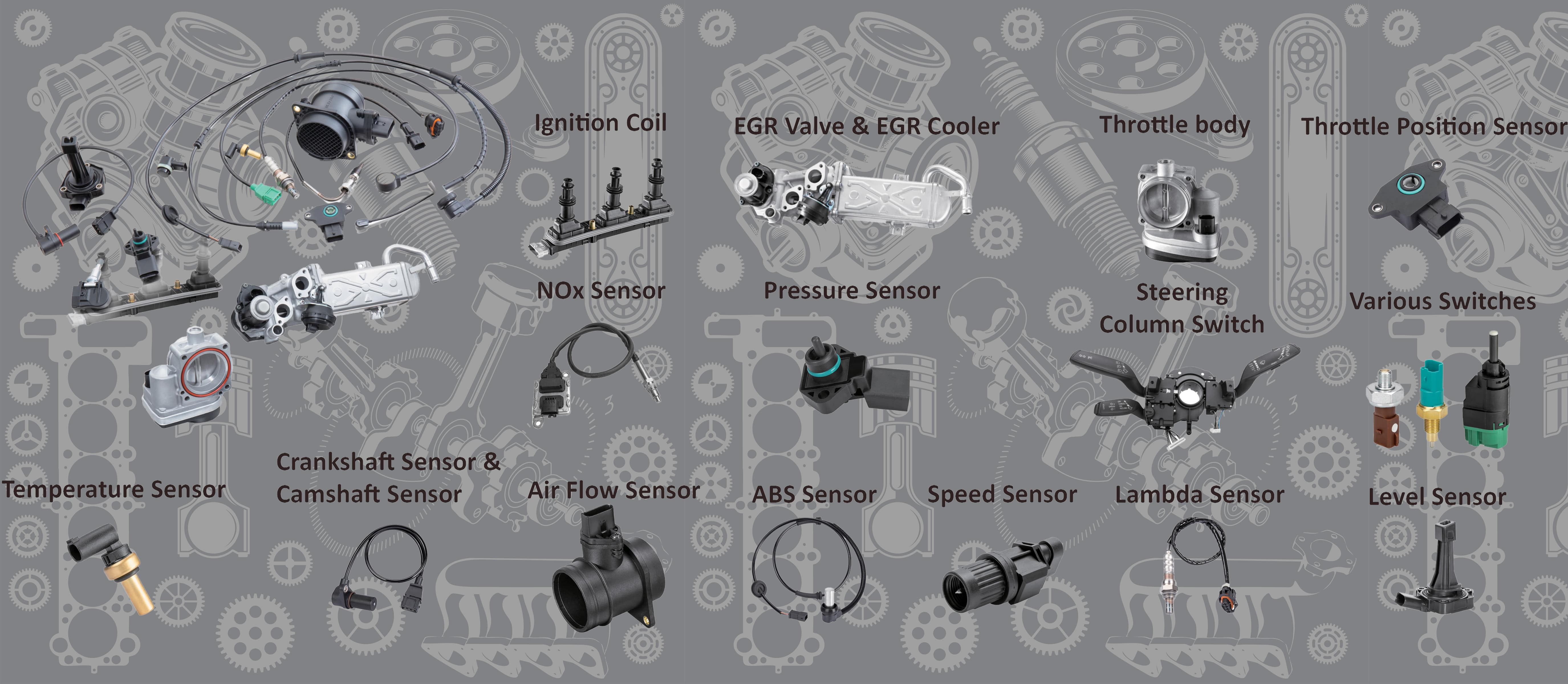 Ignition Coil

EGR Valve & EGR Cooler

Throttle body

Throttle Position Sensor

NOx Sensor

Pressure Sensor

Steering Column Switch

Various Switches

Temperature Sensor

Crankshaft Sensor & Camshaft Sensor

Air Flow Sensor

ABS Sensor

Speed Sensor

Lambda Sensor

Level Sensor